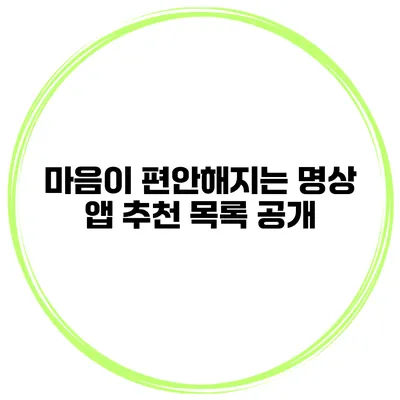 마음이 편안해지는 명상 앱 추천 목록 공개